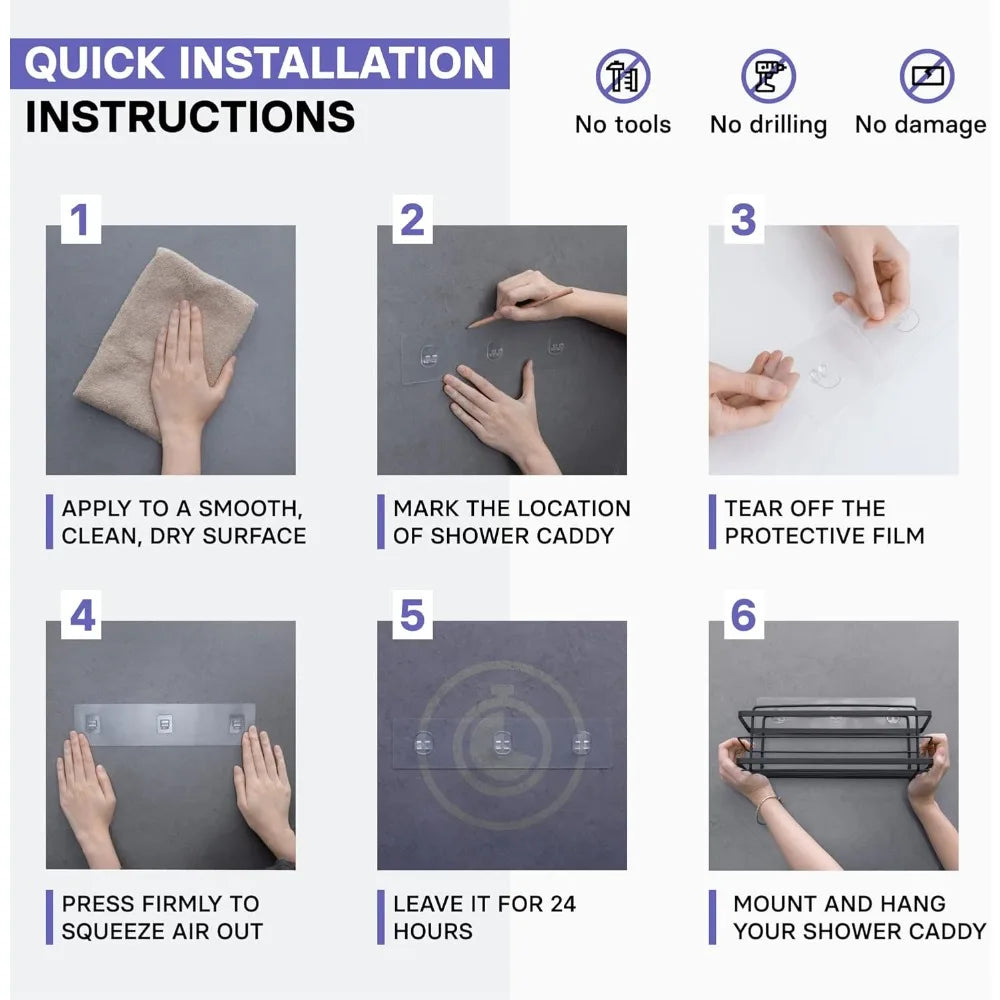 QUICK INSTALLATION INSTRUCTIONS

No tools No drilling No damage

1
APPLY TO A SMOOTH, CLEAN, DRY SURFACE

2
MARK THE LOCATION OF SHOWER CADDY

3
TEAR OFF THE PROTECTIVE FILM

4
PRESS FIRMLY TO SQUEEZE AIR OUT

5
LEAVE IT FOR 24 HOURS

6
MOUNT AND HANG YOUR SHOWER CADDY