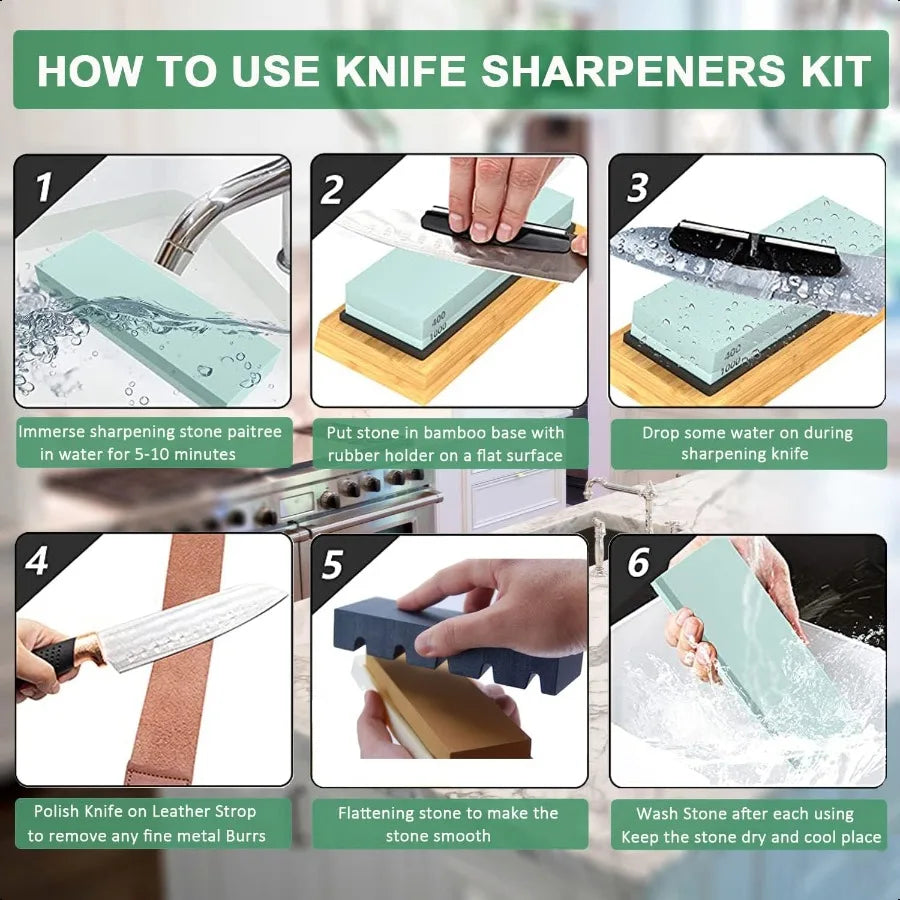 HOW TO USE KNIFE SHARPENERS KIT

1

Immerse sharpening stone paitree in water for 5-10 minutes

2

400
1000

Put stone in bamboo base with rubber holder on a flat surface

3

400
1000

Drop some water on during sharpening knife

4

Polish Knife on Leather Strop to remove any fine metal Burrs

5

Flattening stone to make the stone smooth

6

Wash Stone after each using Keep the stone dry and cool place