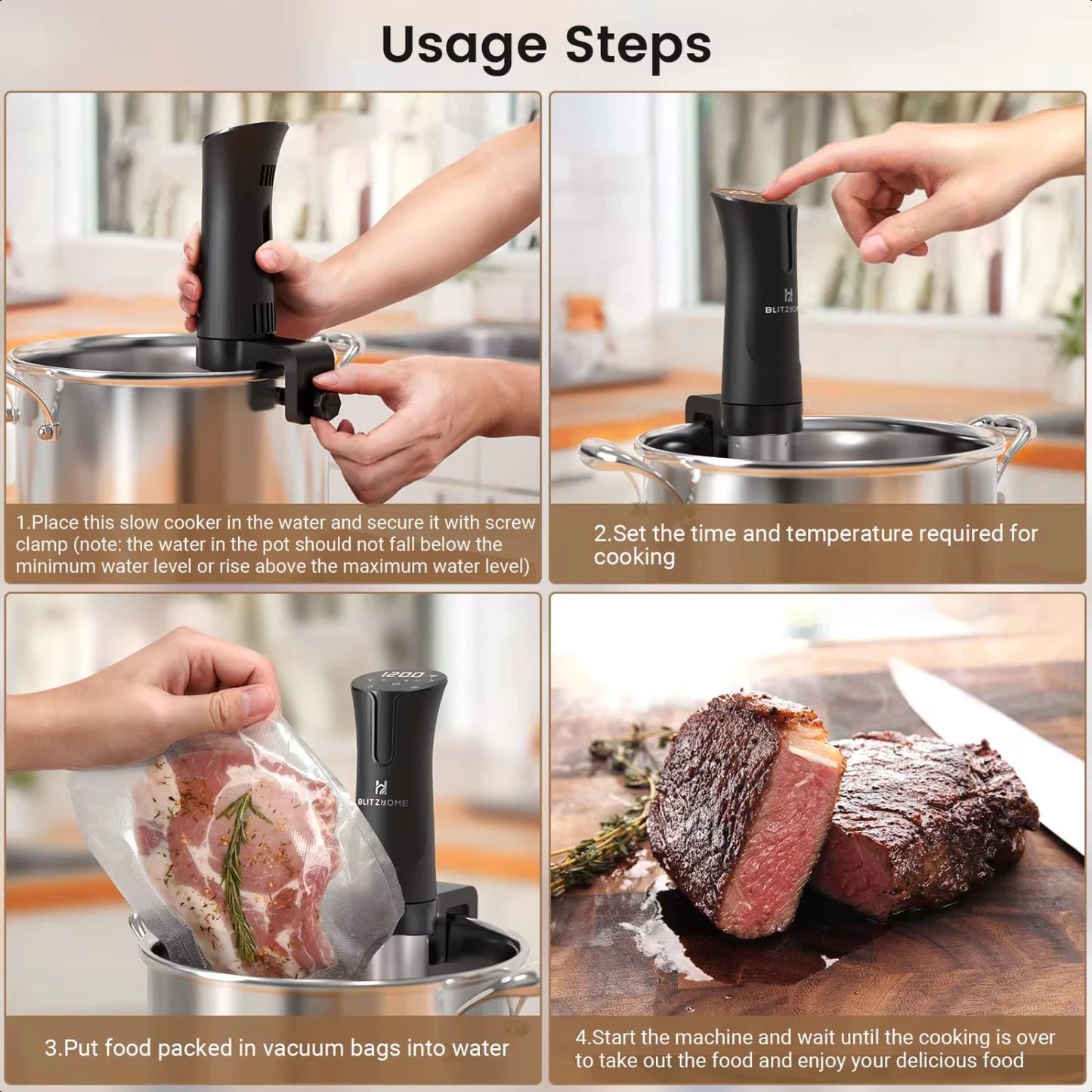 Usage Steps

BLITZHOME

1.Place this slow cooker in the water and secure it with screw clamp (note: the water in the pot should not fall below the minimum water level or rise above the maximum water level)

2.Set the time and temperature required for cooking

1200

BLITZHOME

3.Put food packed in vacuum bags into water

4.Start the machine and wait until the cooking is over to take out the food and enjoy your delicious food