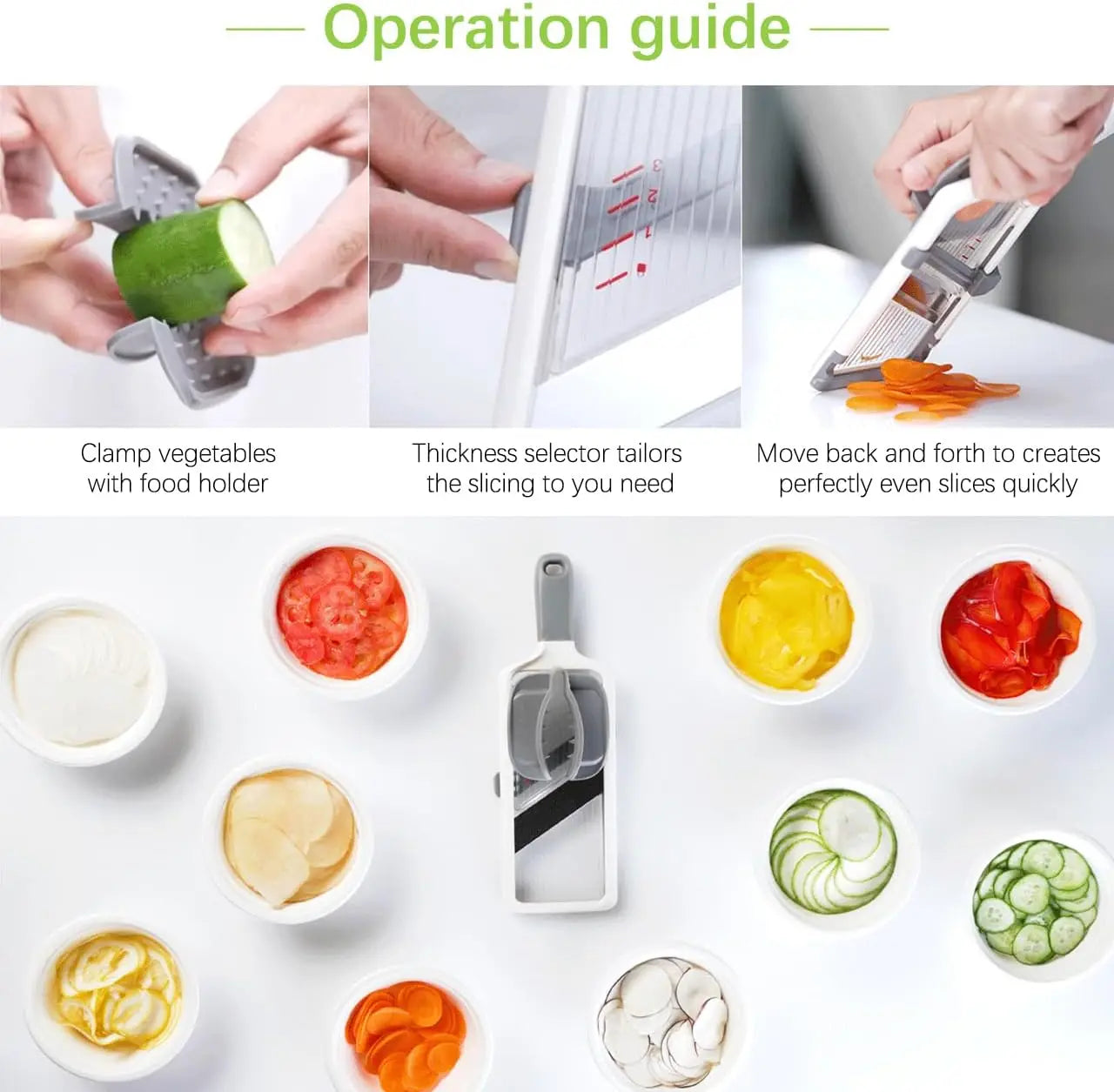 Operation guide

3
2
1

Clamp vegetables with food holder

Thickness selector tailors the slicing to you need

Move back and forth to creates perfectly even slices quickly