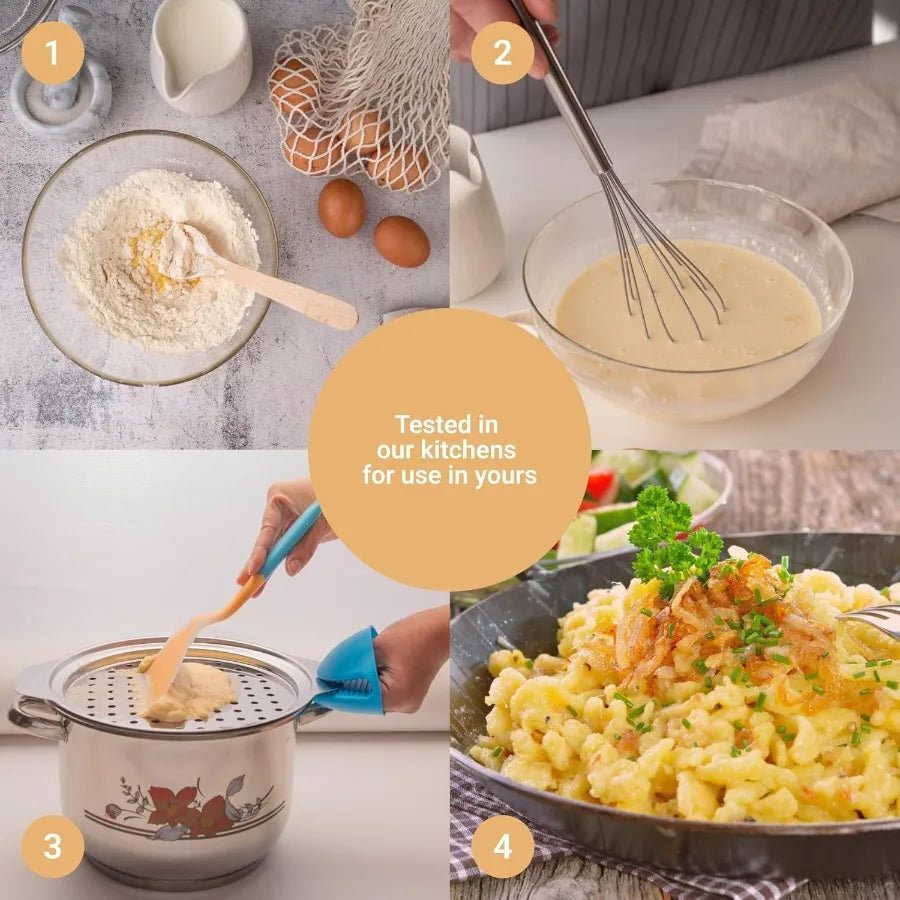 1

2

Tested in our kitchens for use in yours

3

4