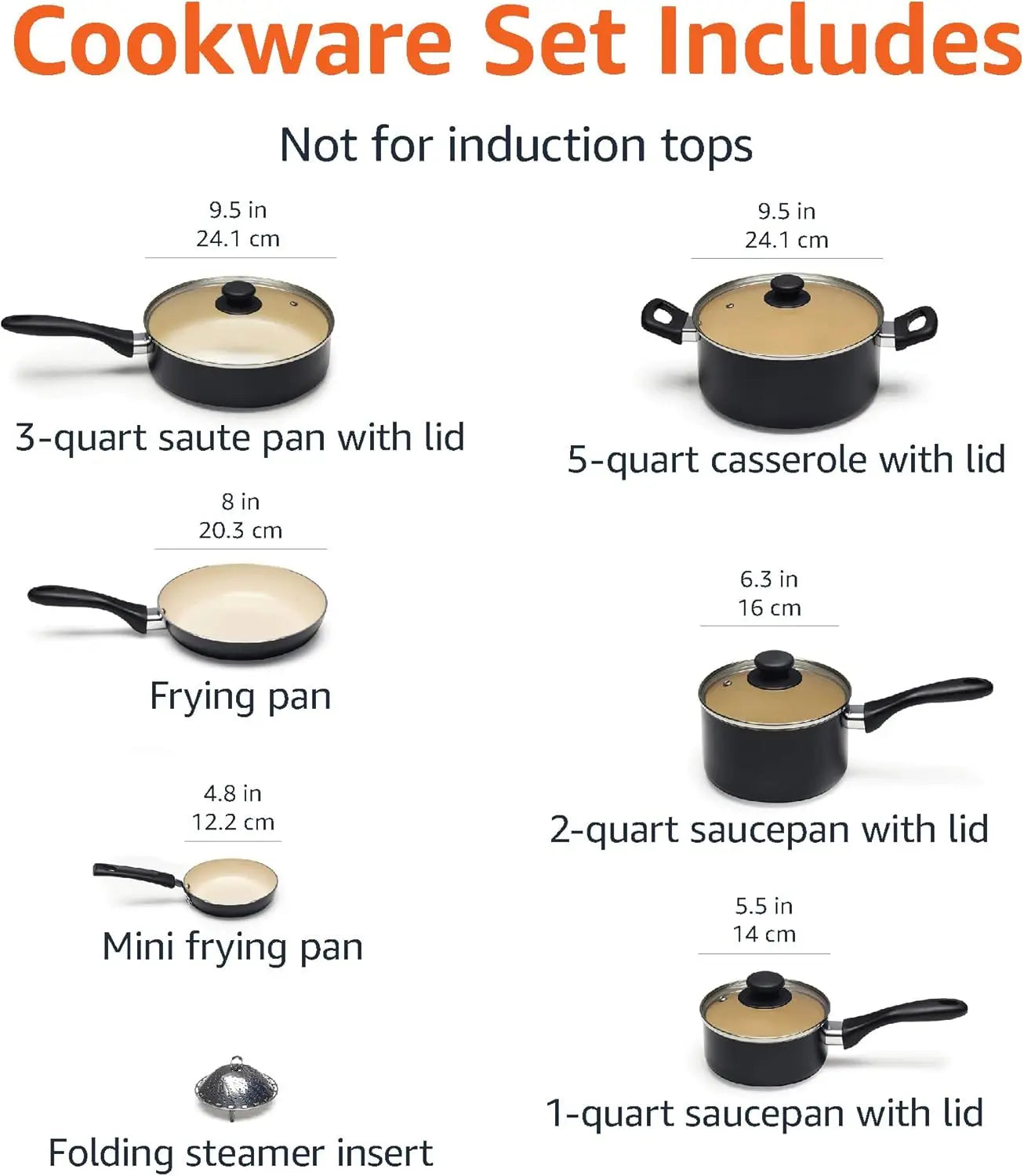 Cookware Set Includes

Not for induction tops

9.5 in
24.1 cm

3-quart saute pan with lid

8 in
20.3 cm

Frying pan

4.8 in
12.2 cm

Mini frying pan

Folding steamer insert

9.5 in
24.1 cm

5-quart casserole with lid

6.3 in
16 cm

2-quart saucepan with lid

5.5 in
14 cm

1-quart saucepan with lid